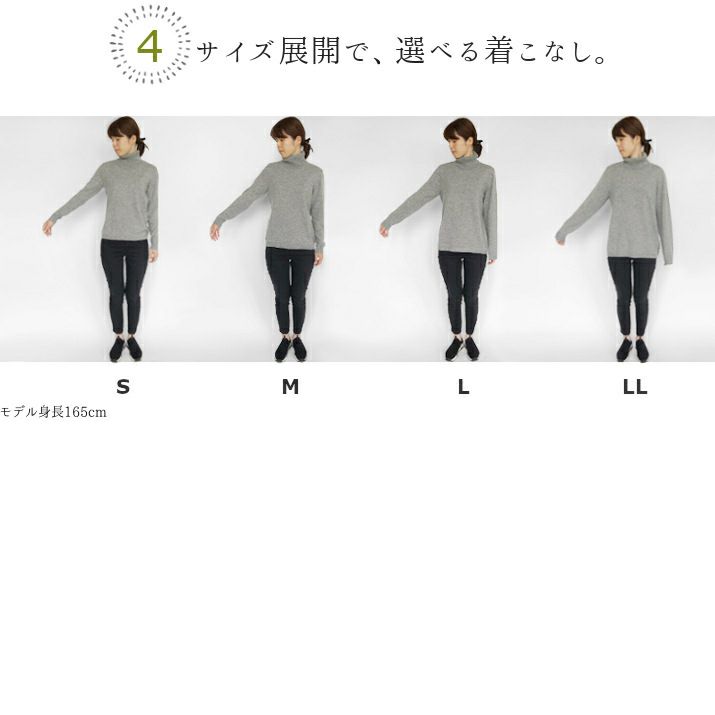 4 サイズ展開で、選べる着こなし。

S

M

L

LL

モデル身長165cm