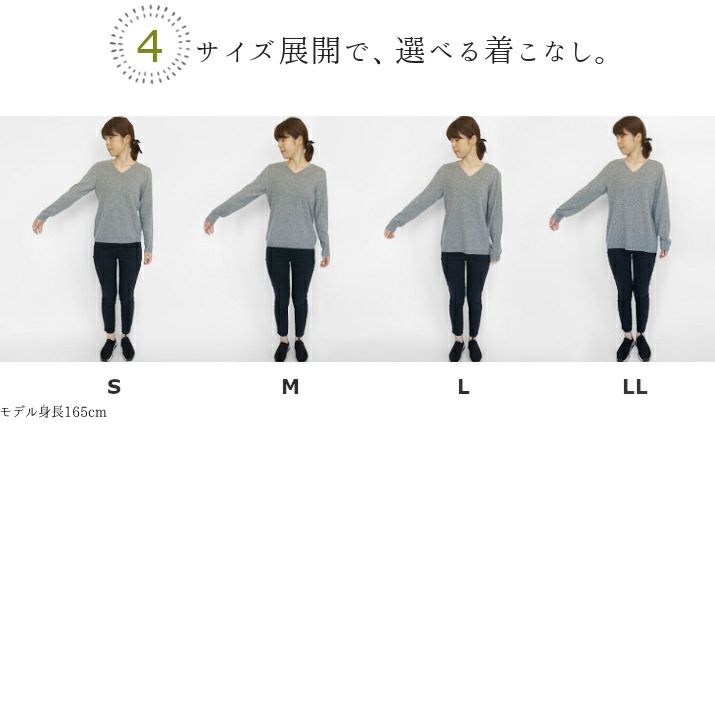 4 サイズ展開で、選べる着こなし。

S

M

L

LL

モデル身長165cm