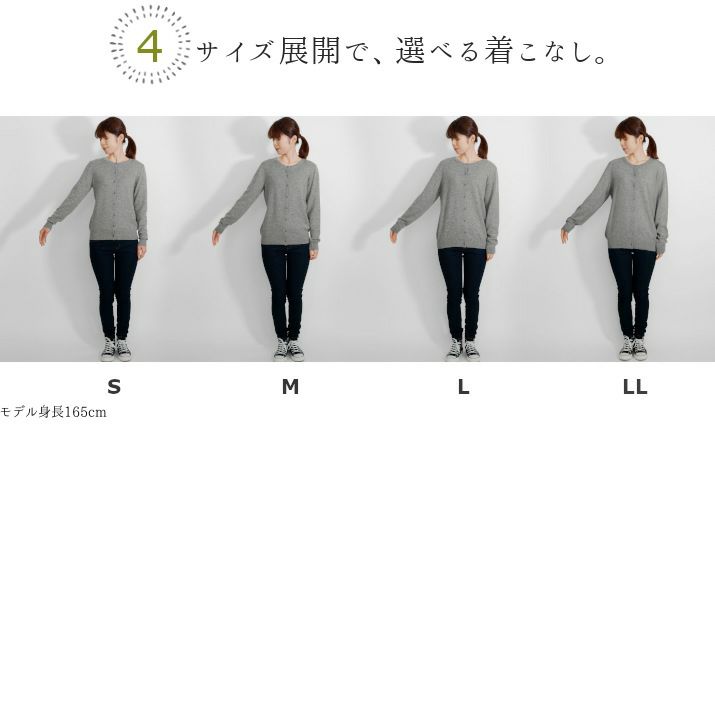 4 サイズ展開で、選べる着こなし。

S

M

L

LL

モデル身長165cm